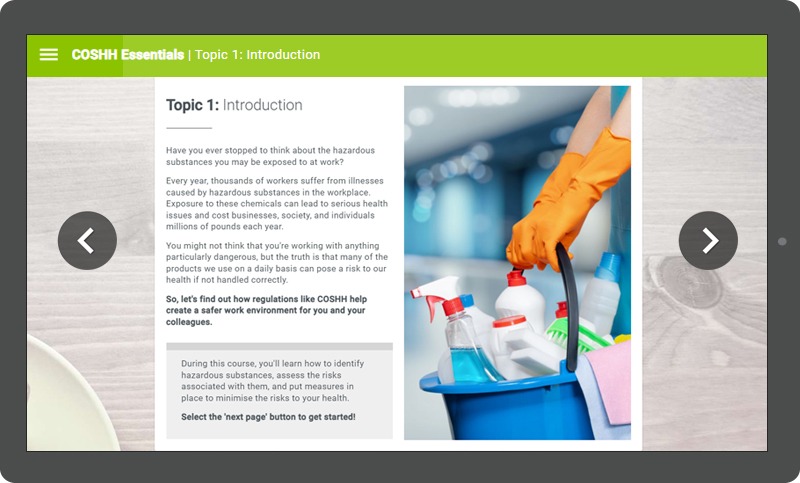 COSHH Essentials | Topic 1: Introduction

Topic 1: Introduction

Have you ever stopped to think about the hazardous substances you may be exposed to at work?

Every year, thousands of workers suffer from illnesses caused by hazardous substances in the workplace. Exposure to these chemicals can lead to serious health issues and cost businesses, society, and individuals millions of pounds each year.

You might not think that you're working with anything particularly dangerous, but the truth is that many of the products we use on a daily basis can pose a risk to our health if not handled correctly.

So, let's find out how regulations like COSHH help create a safer work environment for you and your colleagues.

During this course, you'll learn how to identify hazardous substances, assess the risks associated with them, and put measures in place to minimise the risks to your health.

Select the 'next page' button to get started!